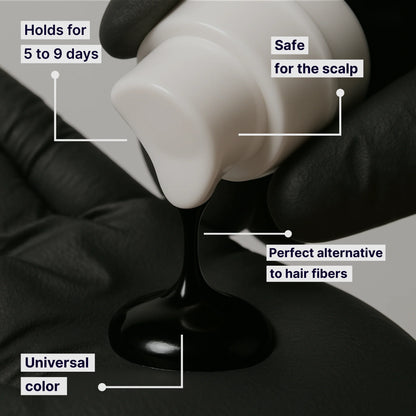 Holds for
5 to 9 days

Safe
for the scalp

Perfect alternative
to hair fibers

Universal
color